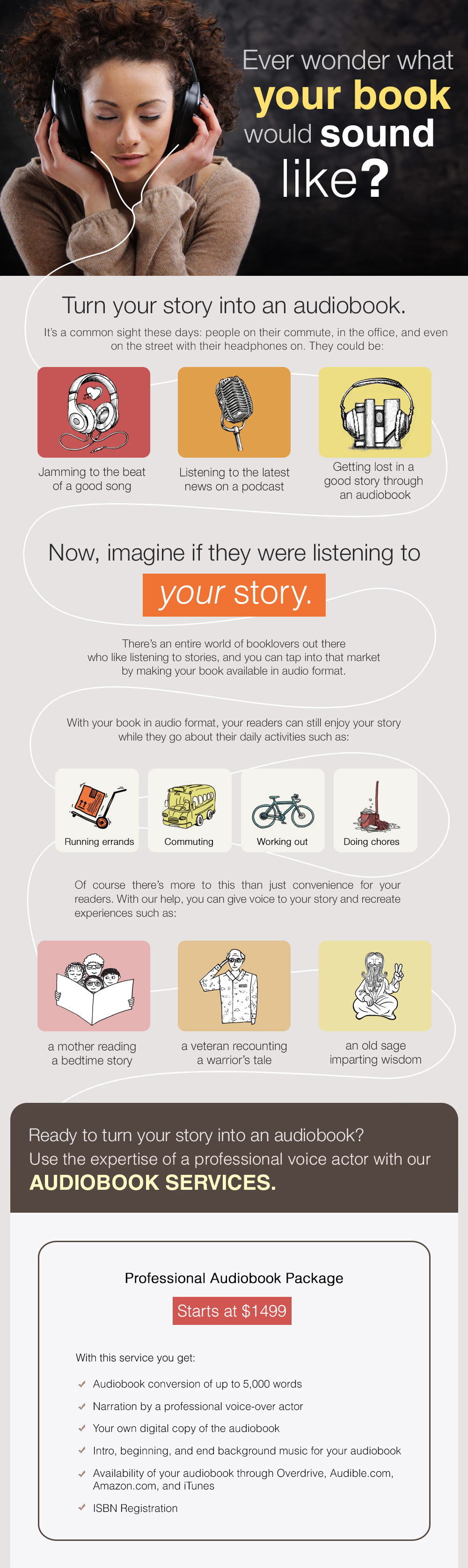 Ever wonder what your book would sound like?

Turn your story into an audiobook.

It's a common sight these days: people on their commute, in the office, and even on the street with their headphones on. They could be:

Jamming to the beat of a good song

Listening to the latest news on a podcast

Getting lost in a good story through an audiobook

Now, imagine if they were listening to

your story.

There's an entire world of booklovers out there who like listening to stories, and you can tap into that market by making your book available in audio format.

With your book in audio format, your readers can still enjoy your story while they go about their daily activities such as:

Running errands

Commuting

Working out

Doing chores

Of course there's more to this than just convenience for your readers. With our help, you can give voice to your story and recreate experiences such as:

a mother reading a bedtime story

a veteran recounting a warrior's tale

an old sage imparting wisdom

Ready to turn your story into an audiobook? Use the expertise of a professional voice actor with our AUDIOBOOK SERVICES.

Professional Audiobook Package

Starts at $1499

With this service you get:

Audiobook conversion of up to 5,000 words

Narration by a professional voice-over actor

Your own digital copy of the audiobook

Intro, beginning, and end background music for your audiobook

Availability of your audiobook through Overdrive, Audible.com, Amazon.com, and iTunes

ISBN Registration